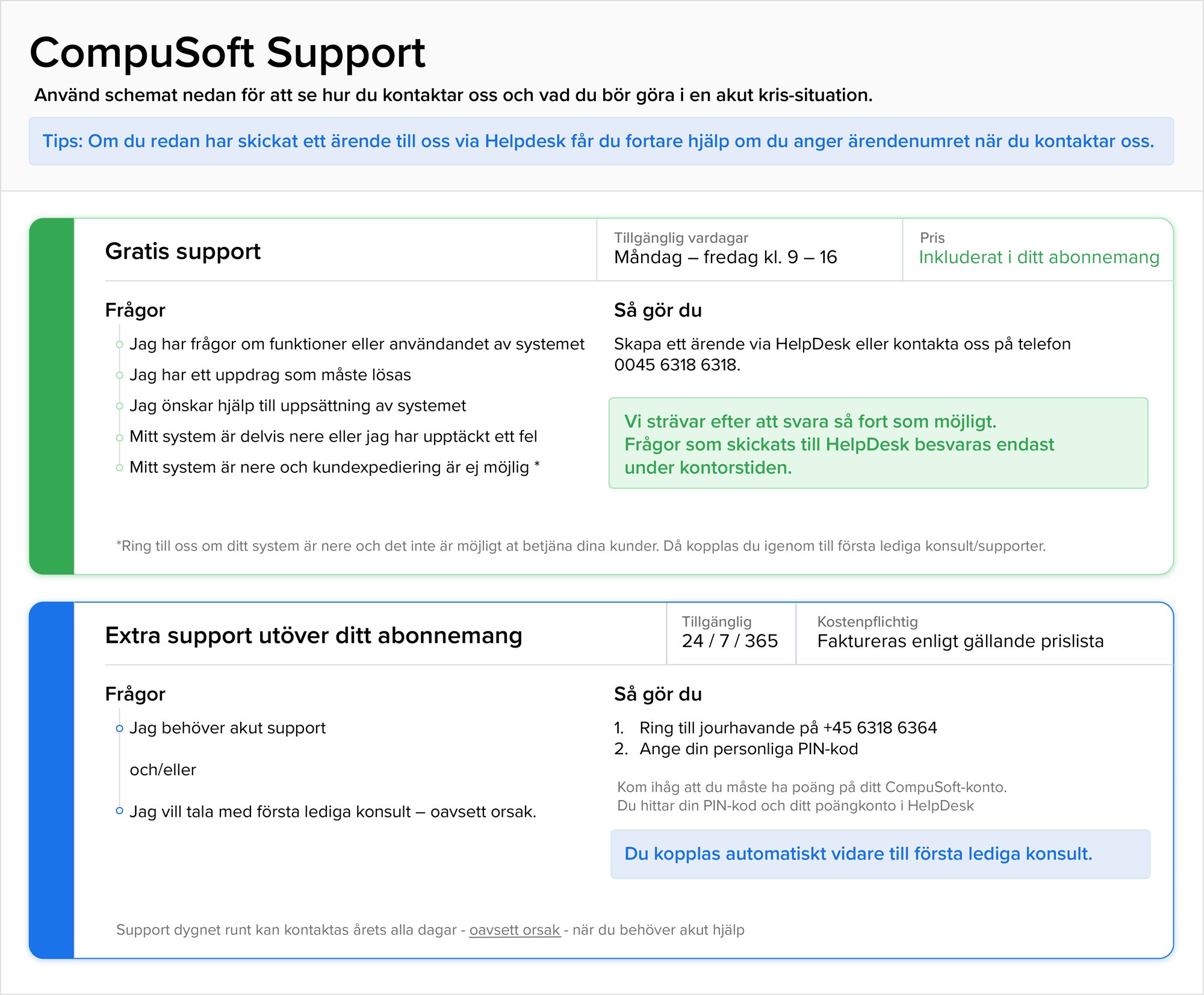 CompuSoft Support

Använd schemat nedan för att se hur du kontaktar oss och vad du bör göra i en akut kris-situation.

Tips: Om du redan har skickat ett ärende till oss via Helpdesk får du fortare hjälp om du anger ärendenumret när du kontaktar oss.

Gratis support

Tillgänglig vardagar
Måndag – fredag kl. 9 – 16

Pris
Inkluderat i ditt abonnemang

Frågor

Jag har frågor om funktioner eller användandet av systemet
Jag har ett uppdrag som måste lösas
Jag önskar hjälp till uppsättning av systemet
Mitt system är delvis nere eller jag har upptäckt ett fel
Mitt system är nere och kundexpediering är ej möjlig *

Så gör du

Skapa ett ärende via HelpDesk eller kontakta oss på telefon 0045 6318 6318.

Vi strävar efter att svara så fort som möjligt.
Frågor som skickats till HelpDesk besvaras endast under kontorstiden.

*Ring till oss om ditt system är nere och det inte är möjligt at betjäna dina kunder. Då kopplas du igenom till första lediga konsult/supporter.

Extra support utöver ditt abonnemang

Tillgänglig
24 / 7 / 365

Kostenpflichtig
Faktureras enligt gällande prislista

Frågor

Jag behöver akut support

och/eller

Jag vill tala med första lediga konsult – oavsett orsak.

Så gör du

1. Ring till jourhavande på +45 6318 6364
2. Ange din personliga PIN-kod

Kom ihåg att du måste ha poäng på ditt CompuSoft-konto.
Du hittar din PIN-kod och ditt poängkonto i HelpDesk

Du kopplas automatiskt vidare till första lediga konsult.

Support dygnet runt kan kontaktas årets alla dagar - oavsett orsak - när du behöver akut hjälp